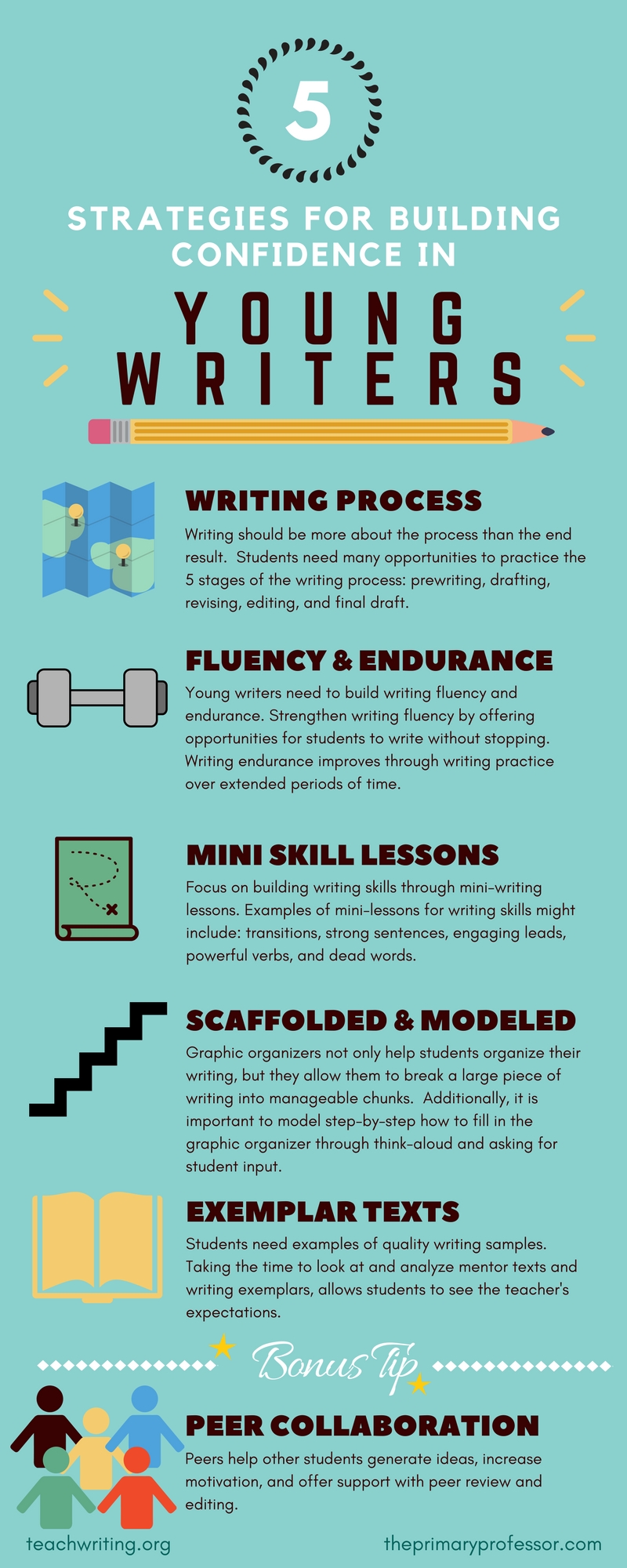 5

STRATEGIES FOR BUILDING CONFIDENCE IN

YOUNG WRITERS

WRITING PROCESS

Writing should be more about the process than the end result. Students need many opportunities to practice the 5 stages of the writing process: prewriting, drafting, revising, editing, and final draft.

FLUENCY & ENDURANCE

Young writers need to build writing fluency and endurance. Strengthen writing fluency by offering opportunities for students to write without stopping. Writing endurance improves through writing practice over extended periods of time.

MINI SKILL LESSONS

Focus on building writing skills through mini-writing lessons. Examples of mini-lessons for writing skills might include: transitions, strong sentences, engaging leads, powerful verbs, and dead words.

SCAFFOLDED & MODELED

Graphic organizers not only help students organize their writing, but they allow them to break a large piece of writing into manageable chunks. Additionally, it is important to model step-by-step how to fill in the graphic organizer through think-aloud and asking for student input.

EXEMPLAR TEXTS

Students need examples of quality writing samples. Taking the time to look at and analyze mentor texts and writing exemplars, allows students to see the teacher's expectations.

Bonus Tip

PEER COLLABORATION

Peers help other students generate ideas, increase motivation, and offer support with peer review and editing.

teachwriting.org

theprimaryprofessor.com